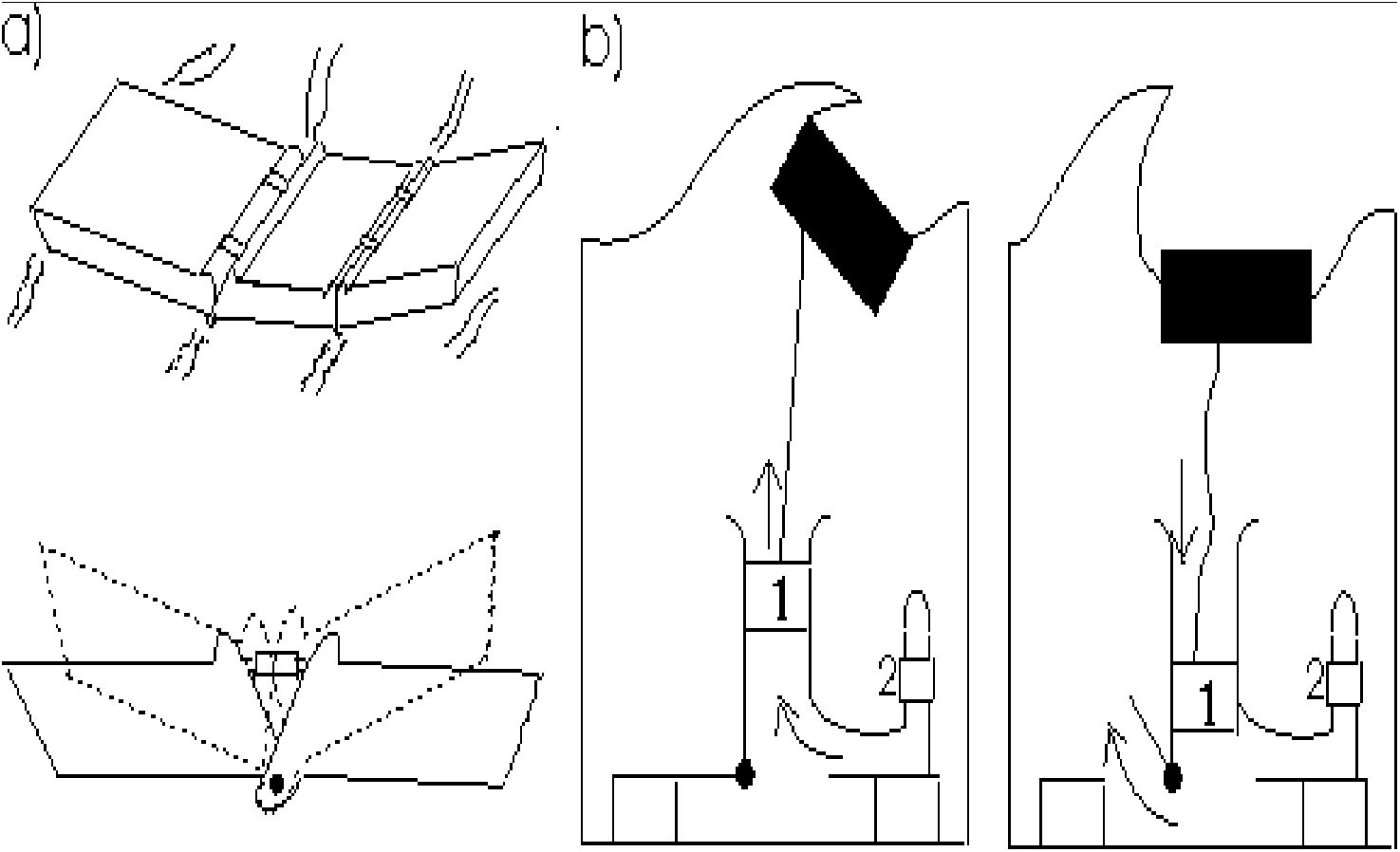 a)

b)

1

2

1

2